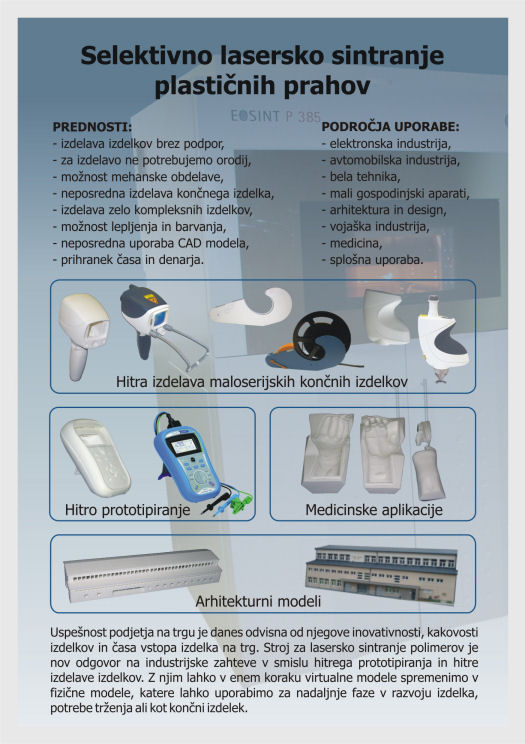 Selektivno lasersko sintranje plastičnih prahov

EOSINT P 385

PREDNOSTI:
- izdelava izdelkov brez podpor,
- za izdelavo ne potrebujemo orodij,
- možnost mehanske obdelave,
- neposredna izdelava končnega izdelka,
- izdelava zelo kompleksnih izdelkov,
- možnost lepljenja in barvanja,
- neposredna uporaba CAD modela,
- prihranek časa in denarja.

PODROČJA UPORABE:
- elektronska industrija,
- avtomobilska industrija,
- bela tehnika,
- mali gospodinjski aparati,
- arhitektura in design,
- vojaška industrija,
- medicina,
- splošna uporaba.

Hitra izdelava maloserijskih končnih izdelkov

Hitro prototipiranje

Medicinske aplikacije

Arhitekturni modeli

Uspešnost podjetja na trgu je danes odvisna od njegove inovativnosti, kakovosti izdelkov in časa vstopa izdelka na trg. Stroj za lasersko sintranje polimerov je nov odgovor na industrijske zahteve v smislu hitrega prototipiranja in hitre izdelave izdelkov. Z njim lahko v enem koraku virtualne modele spremenimo v fizične modele, katere lahko uporabimo za nadaljnje faze v razvoju izdelka, potrebe trženja ali kot končni izdelek.